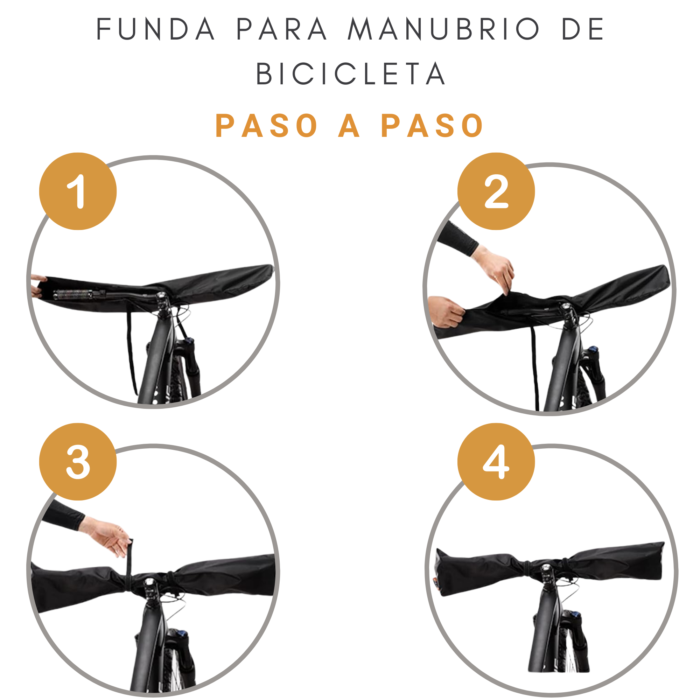 FUNDA PARA MANUBRIO DE BICICLETA

PASO A PASO

1

2

3

4